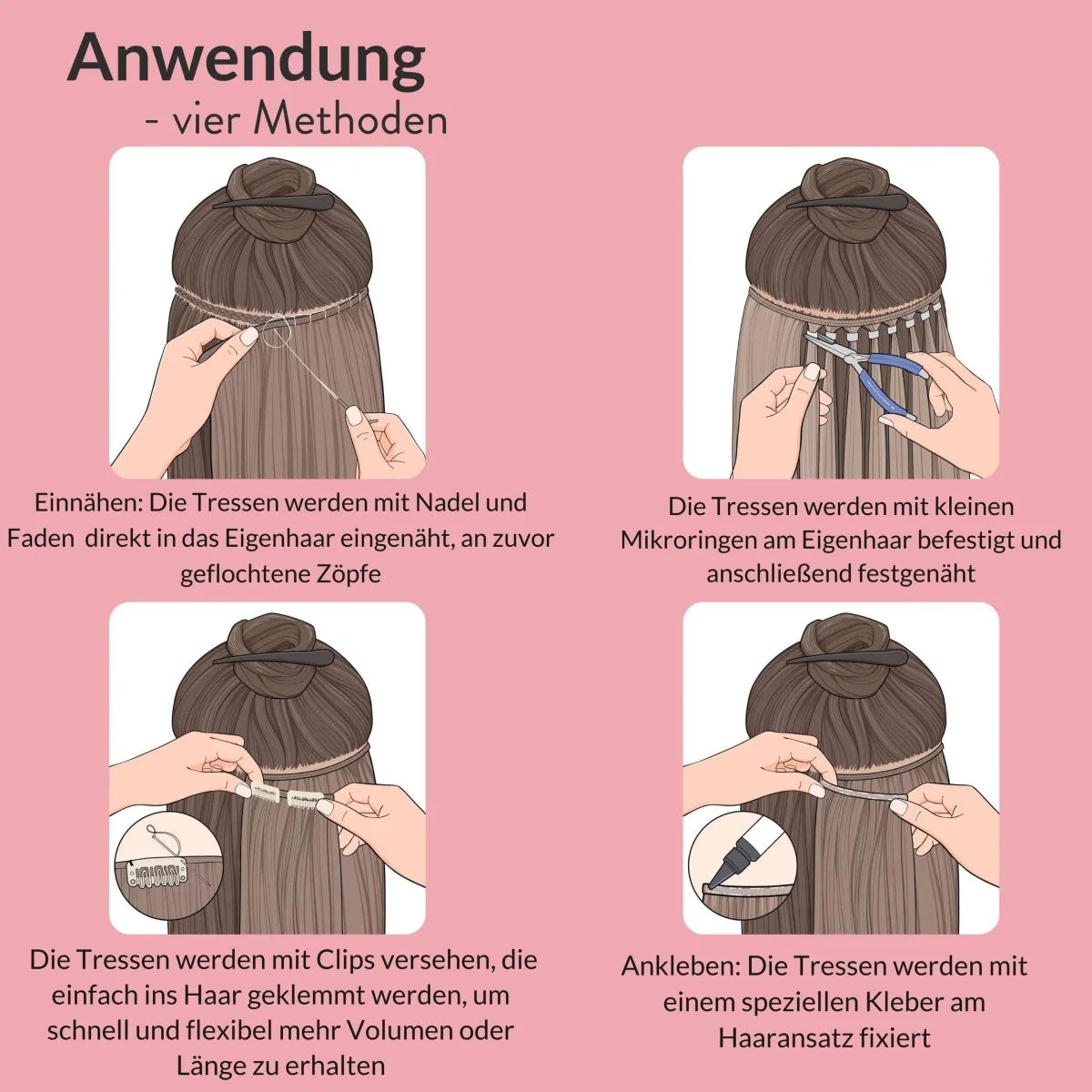 Anwendung
- vier Methoden

Einnähen: Die Tressen werden mit Nadel und Faden direkt in das Eigenhaar eingenäht, an zuvor geflochtene Zöpfe

Die Tressen werden mit kleinen Mikroringen am Eigenhaar befestigt und anschließend festgenäht

Die Tressen werden mit Clips versehen, die einfach ins Haar geklemmt werden, um schnell und flexibel mehr Volumen oder Länge zu erhalten

Ankleben: Die Tressen werden mit einem speziellen Kleber am Haaransatz fixiert