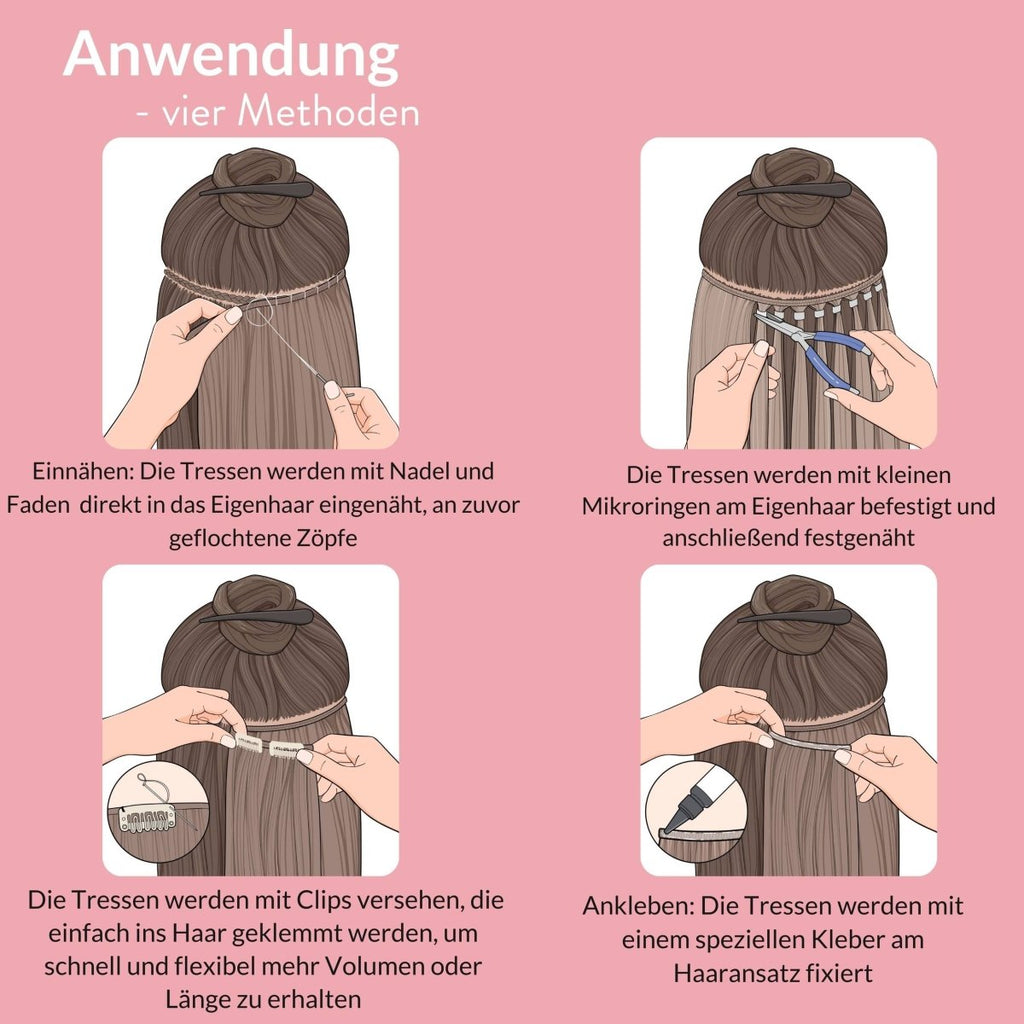 Anwendung
- vier Methoden

Einnähen: Die Tressen werden mit Nadel und Faden direkt in das Eigenhaar eingenäht, an zuvor geflochtene Zöpfe

Die Tressen werden mit kleinen Mikroringen am Eigenhaar befestigt und anschließend festgenäht

Die Tressen werden mit Clips versehen, die einfach ins Haar geklemmt werden, um schnell und flexibel mehr Volumen oder Länge zu erhalten

Ankleben: Die Tressen werden mit einem speziellen Kleber am Haaransatz fixiert